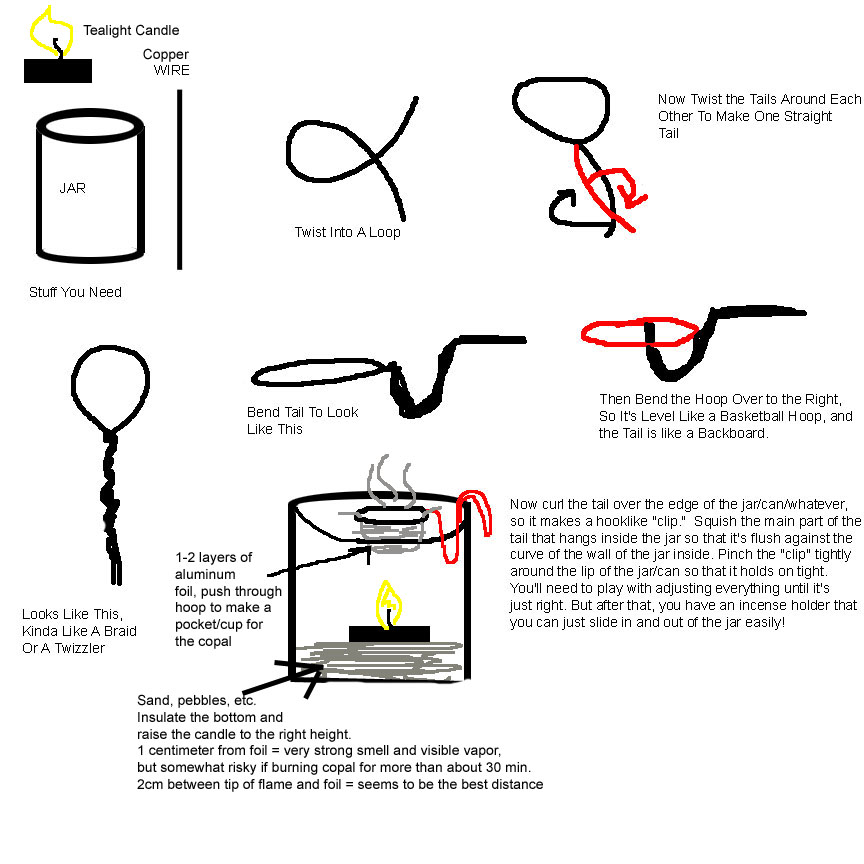 Tealight Candle

Copper WIRE

JAR

Stuff You Need

Twist Into A Loop

Now Twist the Tails Around Each Other To Make One Straight Tail

Looks Like This, Kinda Like A Braid Or A Twizzler

Bend Tail To Look Like This

Then Bend the Hoop Over to the Right, So It's Level Like a Basketball Hoop, and the Tail is like a Backboard.

1-2 layers of aluminum foil, push through hoop to make a pocket/cup for the copal

Now curl the tail over the edge of the jar/can/whatever, so it makes a hooklike "clip." Squish the main part of the tail that hangs inside the jar so that it's flush against the curve of the wall of the jar inside. Pinch the "clip" tightly around the lip of the jar/can so that it holds on tight. You'll need to play with adjusting everything until it's just right. But after that, you have an incense holder that you can just slide in and out of the jar easily!

Sand, pebbles, etc.
Insulate the bottom and raise the candle to the right height.
1 centimeter from foil = very strong smell and visible vapor, but somewhat risky if burning copal for more than about 30 min.
2cm between tip of flame and foil = seems to be the best distance